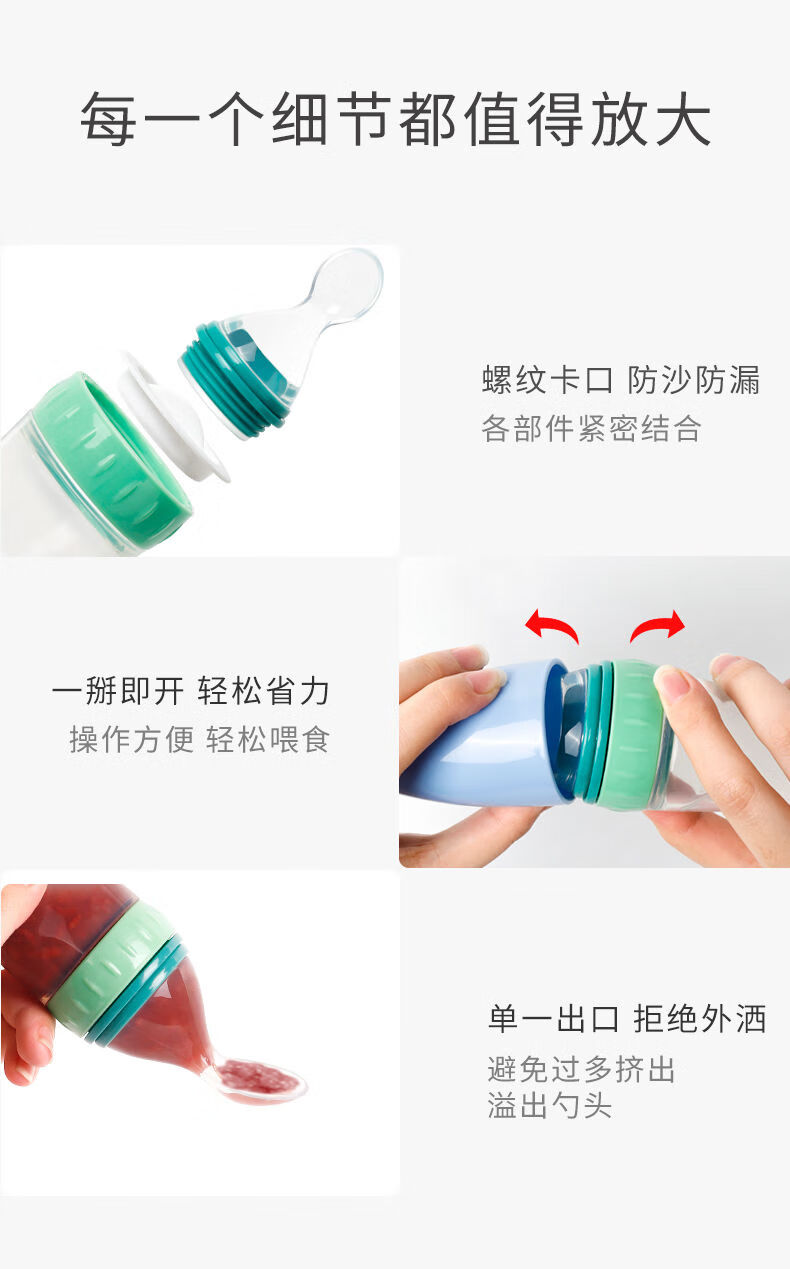 每一个细节都值得放大

螺纹卡口 防沙防漏
各部件紧密结合

一掰即开 轻松省力
操作方便 轻松喂食

单一出口 拒绝外洒
避免过多挤出
溢出勺头