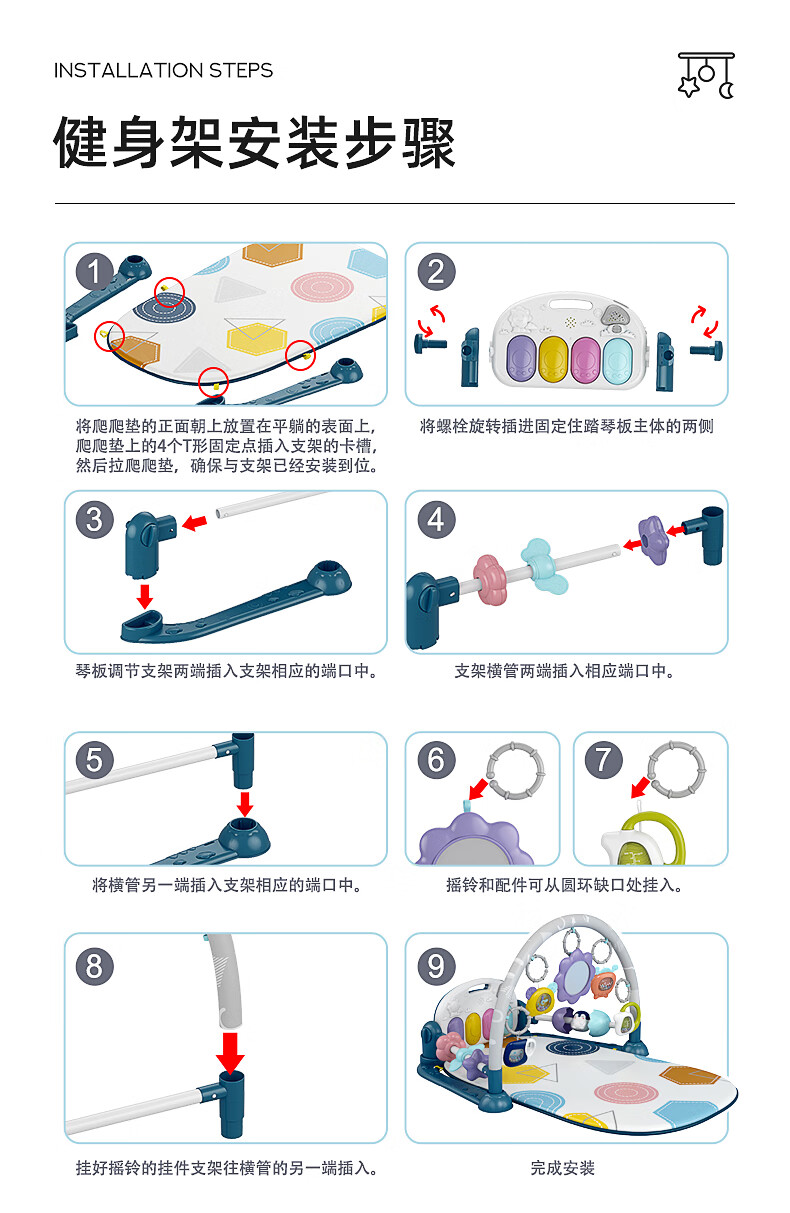 INSTALLATION STEPS

健身架安装步骤

1

将爬爬垫的正面朝上放置在平躺的表面上，爬爬垫上的4个T形固定点插入支架的卡槽，然后拉爬爬垫，确保与支架已经安装到位。

2

将螺栓旋转插进固定住踏琴板主体的两侧

3

琴板调节支架两端插入支架相应的端口中。

4

支架横管两端插入相应端口中。

5

将横管另一端插入支架相应的端口中。

6

7

摇铃和配件可从圆环缺口处挂入。

8

挂好摇铃的挂件支架往横管的另一端插入。

9

完成安装