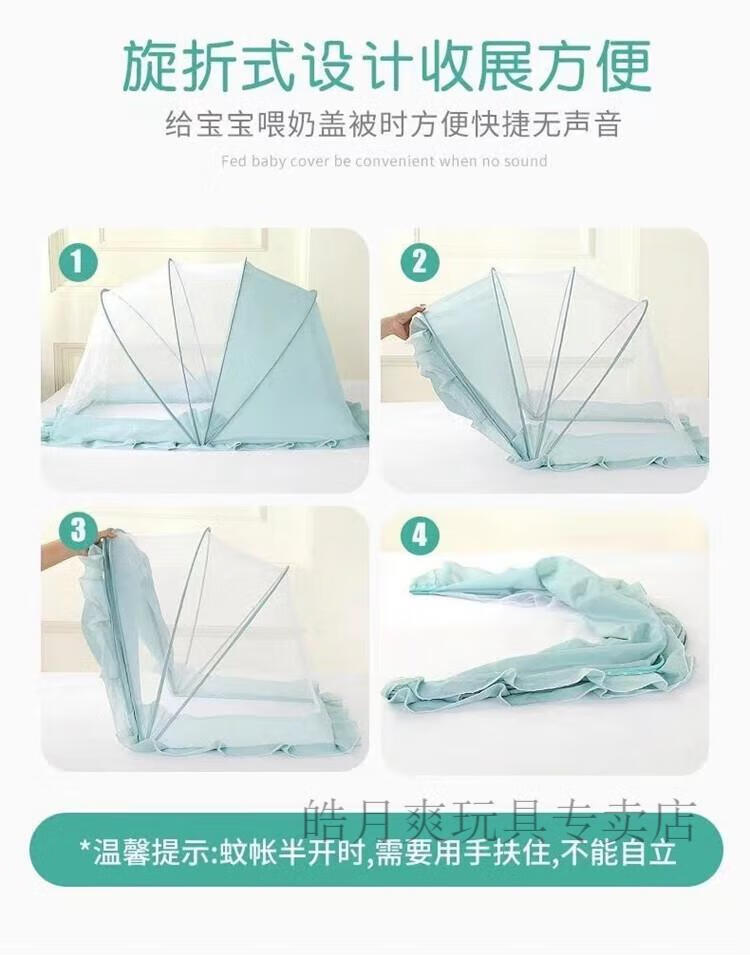 旋折式设计收展方便

给宝宝喂奶盖被时方便快捷无声音

Fed baby cover be convenient when no sound

1

2

3

4

皓月爽玩具专卖店

*温馨提示:蚊帐半开时,需要用手扶住,不能自立