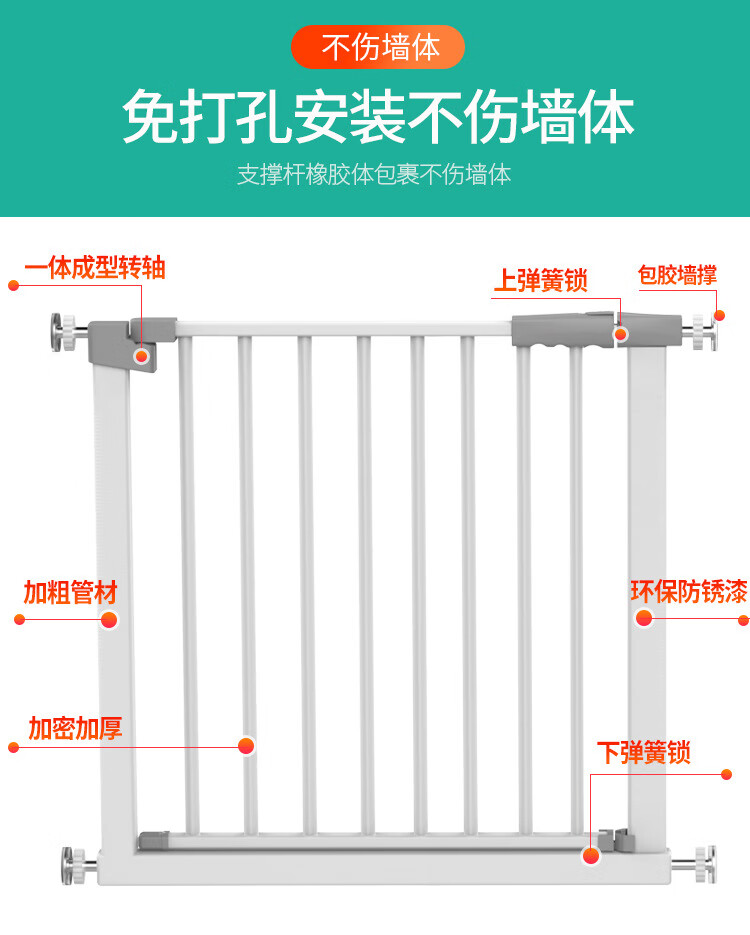 不伤墙体

免打孔安装不伤墙体

支撑杆橡胶体包裹不伤墙体

一体成型转轴

上弹簧锁

包胶墙撑

加粗管材

环保防锈漆

加密加厚

下弹簧锁